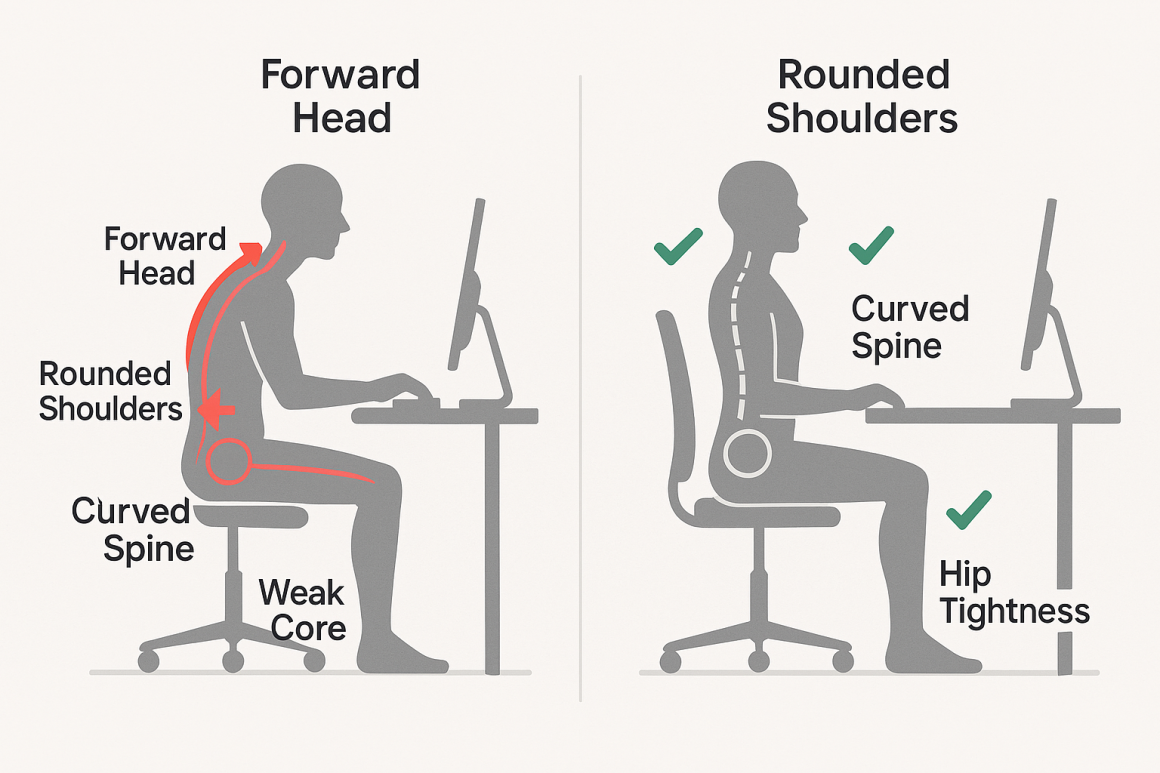 Forward Head

Forward Head

Rounded Shoulders

Curved Spine

Weak Core

Rounded Shoulders

Curved Spine

Hip Tightness